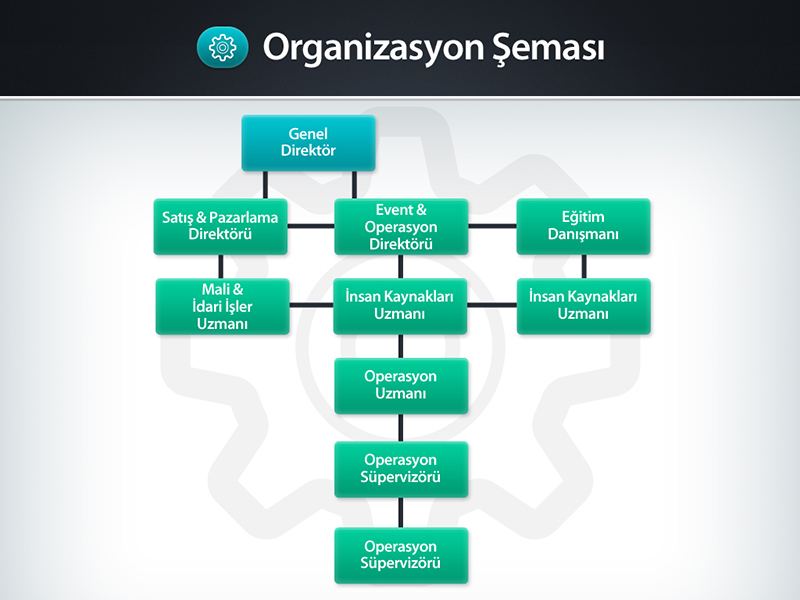 Organizasyon Şeması

Genel Direktör

Satış & Pazarlama Direktörü

Event & Operasyon Direktörü

Eğitim Danışmanı

Mali & İdari İşler Uzmanı

İnsan Kaynakları Uzmanı

İnsan Kaynakları Uzmanı

Operasyon Uzmanı

Operasyon Süpervizörü

Operasyon Süpervizörü