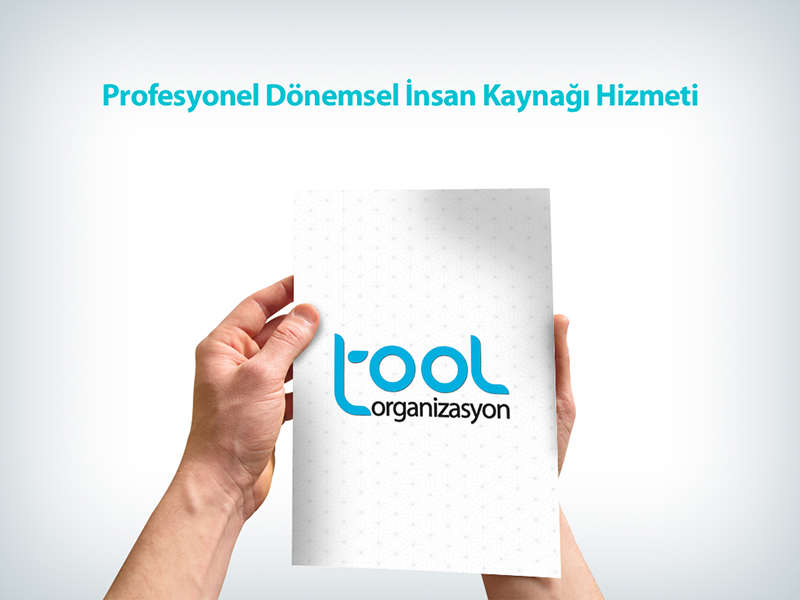 Profesyonel Dönemsel İnsan Kaynağı Hizmeti

tool
organizasyon